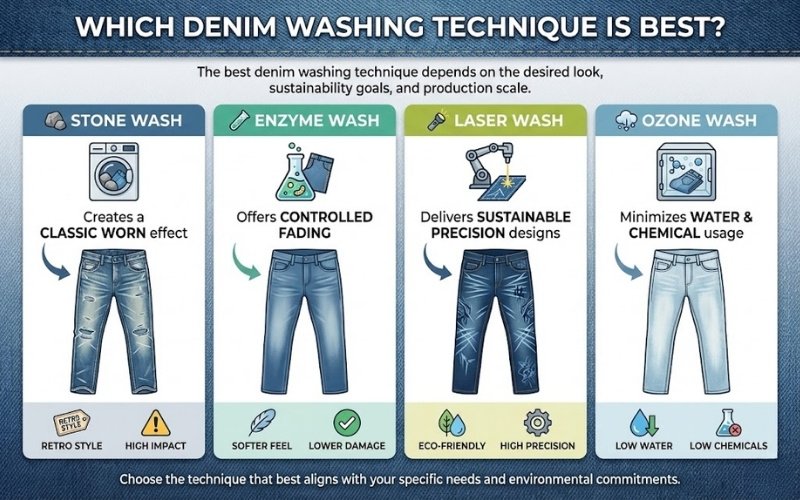 WHICH DENIM WASHING TECHNIQUE IS BEST?

The best denim washing technique depends on the desired look, sustainability goals, and production scale.

STONE WASH

Creates a CLASSIC WORN effect

RETRO STYLE

RETRO STYLE HIGH IMPACT

ENZYME WASH

Offers CONTROLLED FADING

SOFTER FEEL LOWER DAMAGE

LASER WASH

Delivers SUSTAINABLE PRECISION designs

ECO-FRIENDLY HIGH PRECISION

OZONE WASH

Minimizes WATER & CHEMICAL usage

LOW WATER LOW CHEMICALS

Choose the technique that best aligns with your specific needs and environmental commitments.