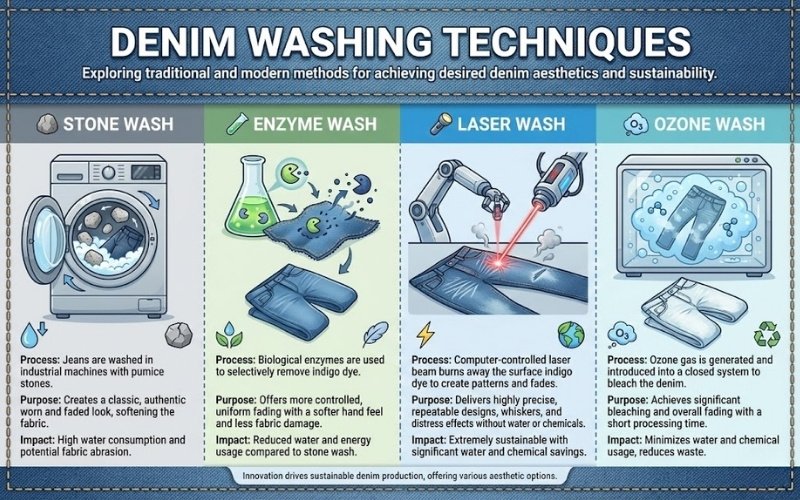 DENIM WASHING TECHNIQUES

Exploring traditional and modern methods for achieving desired denim aesthetics and sustainability.

STONE WASH

Process: Jeans are washed in industrial machines with pumice stones.

Purpose: Creates a classic, authentic worn and faded look, softening the fabric.

Impact: High water consumption and potential fabric abrasion.

ENZYME WASH

Process: Biological enzymes are used to selectively remove indigo dye.

Purpose: Offers more controlled, uniform fading with a softer hand feel and less fabric damage.

Impact: Reduced water and energy usage compared to stone wash.

LASER WASH

Process: Computer-controlled laser beam burns away the surface indigo dye to create patterns and fades.

Purpose: Delivers highly precise, repeatable designs, whiskers, and distress effects without water or chemicals.

Impact: Extremely sustainable with significant water and chemical savings.

$O_3$ OZONE WASH

$O_3$

Process: Ozone gas is generated and introduced into a closed system to bleach the denim.

Purpose: Achieves significant bleaching and overall fading with a short processing time.

Impact: Minimizes water and chemical usage, reduces waste.

Innovation drives sustainable denim production, offering various aesthetic options.