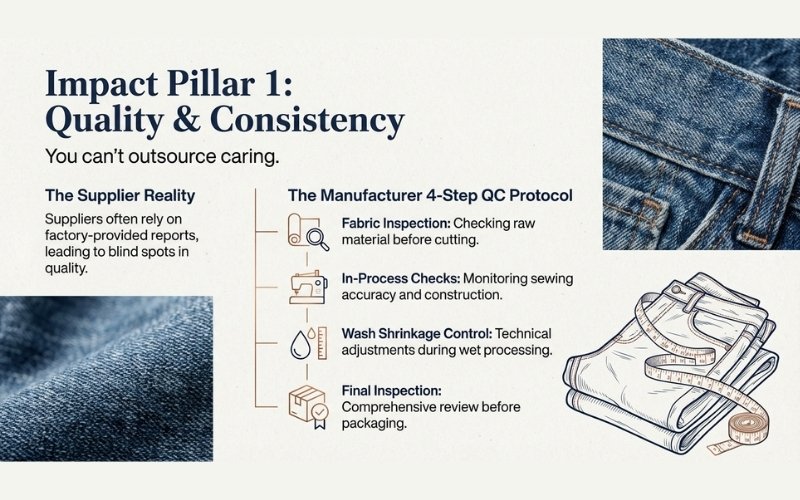 Impact Pillar 1:
Quality & Consistency

You can't outsource caring.

The Supplier Reality

Suppliers often rely on factory-provided reports, leading to blind spots in quality.

The Manufacturer 4-Step QC Protocol

Fabric Inspection: Checking raw material before cutting.

In-Process Checks: Monitoring sewing accuracy and construction.

Wash Shrinkage Control: Technical adjustments during wet processing.

Final Inspection: Comprehensive review before packaging.