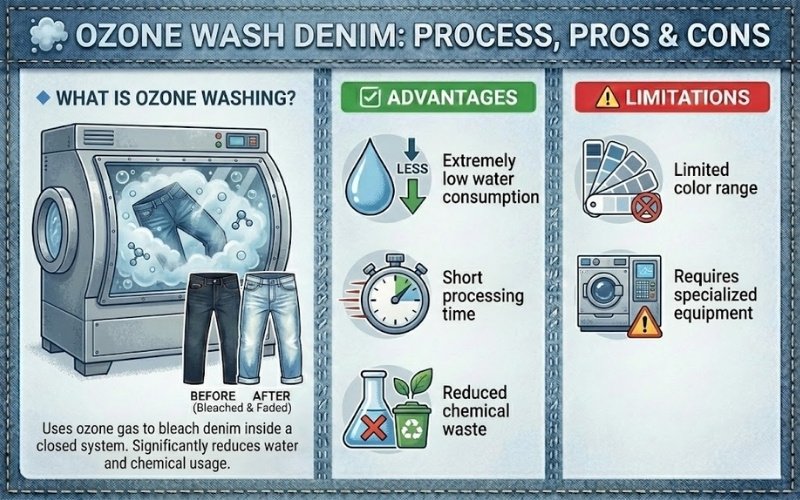 OZONE WASH DENIM: PROCESS, PROS & CONS

WHAT IS OZONE WASHING?

BEFORE AFTER (Bleached & Faded)

Uses ozone gas to bleach denim inside a closed system. Significantly reduces water and chemical usage.

ADVANTAGES

LESS

Extremely low water consumption

Short processing time

Reduced chemical waste

LIMITATIONS

Limited color range

Requires specialized equipment