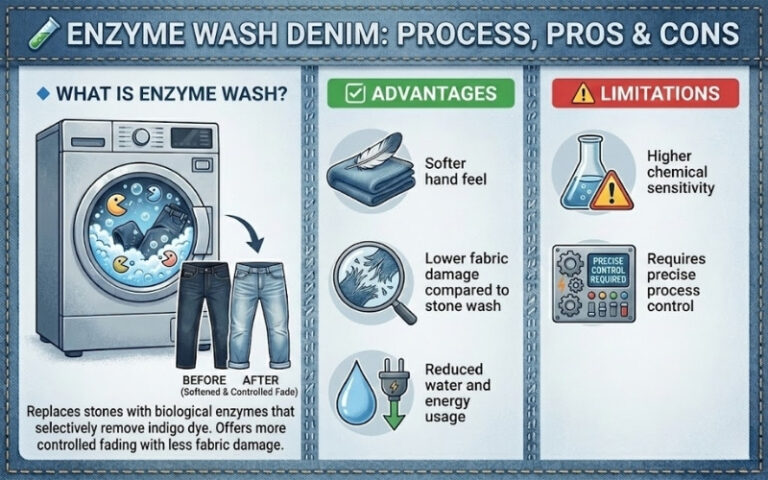 ENZYME WASH DENIM: PROCESS, PROS & CONS

WHAT IS ENZYME WASH?

BEFORE AFTER
(Softened & Controlled Fade)

Replaces stones with biological enzymes that selectively remove indigo dye. Offers more controlled fading with less fabric damage.

ADVANTAGES

Softer hand feel

Lower fabric damage compared to stone wash

Reduced water and energy usage

LIMITATIONS

Higher chemical sensitivity

PRECISE CONTROL REQUIRED

Requires precise process control